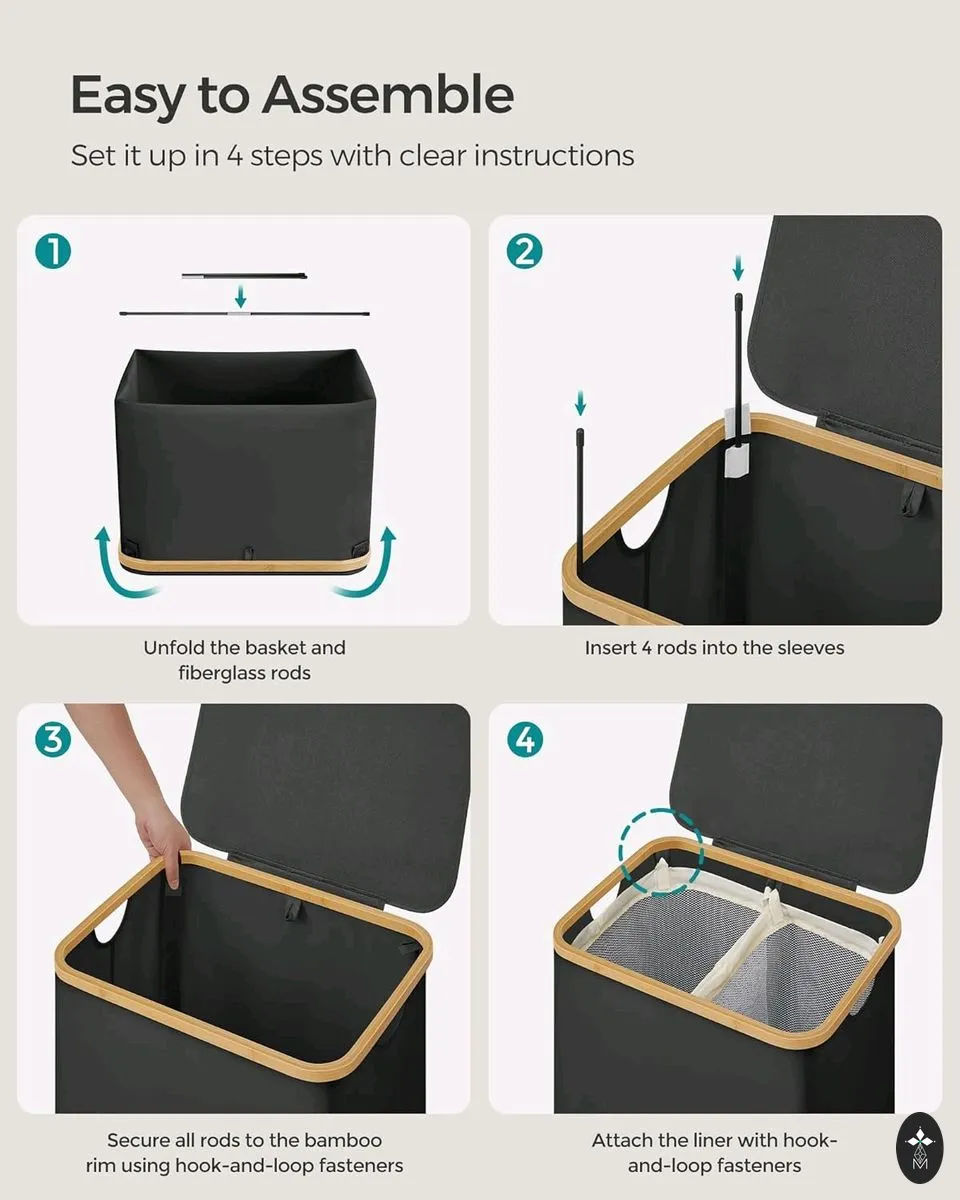 Easy to Assemble

Set it up in 4 steps with clear instructions

1

Unfold the basket and fiberglass rods

2

Insert 4 rods into the sleeves

3

Secure all rods to the bamboo rim using hook-and-loop fasteners

4

Attach the liner with hook-and-loop fasteners