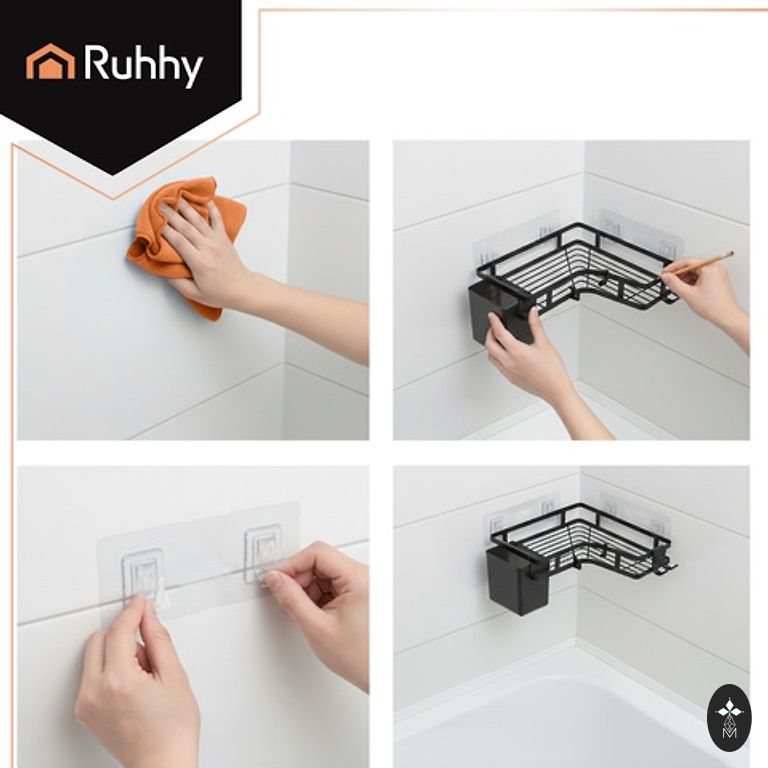 Ruhhy