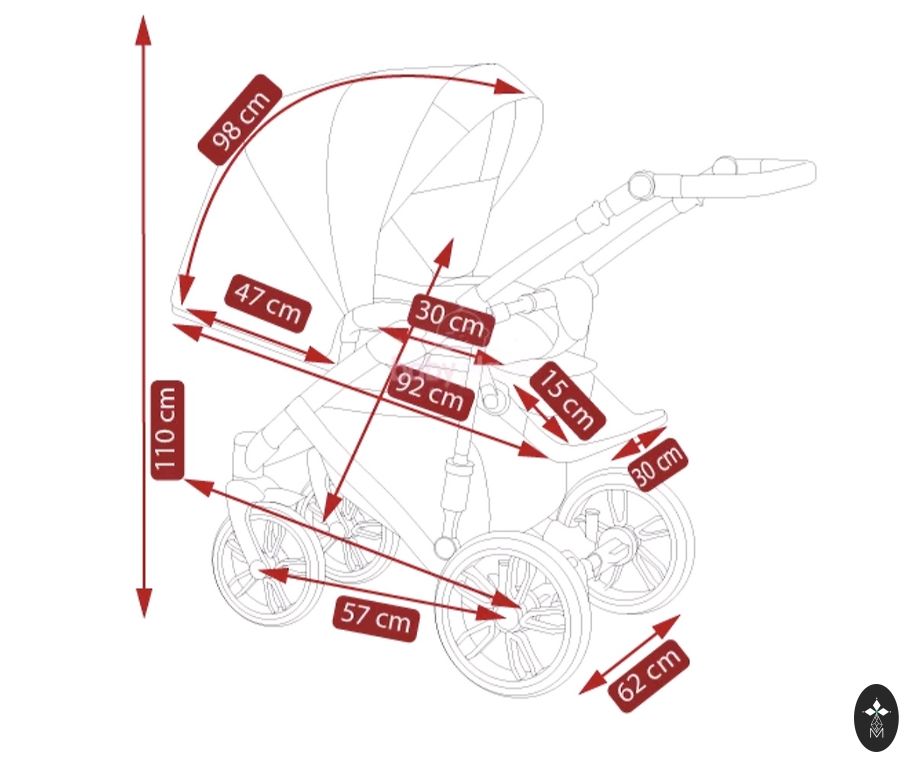 98 cm
47 cm
30 cm
92 cm
15 cm
30 cm
110 cm
57 cm
62 cm