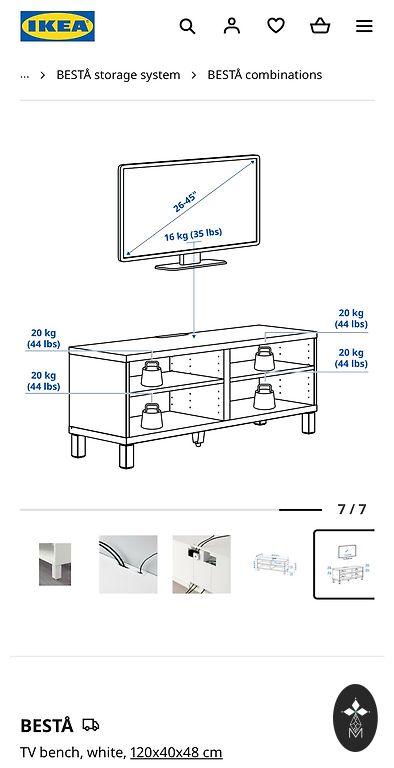 IKEA

... > BESTÅ storage system > BESTÅ combinations

26-45"
16 kg (35 lbs)

20 kg (44 lbs)
20 kg (44 lbs)
20 kg (44 lbs)
20 kg (44 lbs)

7 / 7

BESTÅ
TV bench, white, 120x40x48 cm