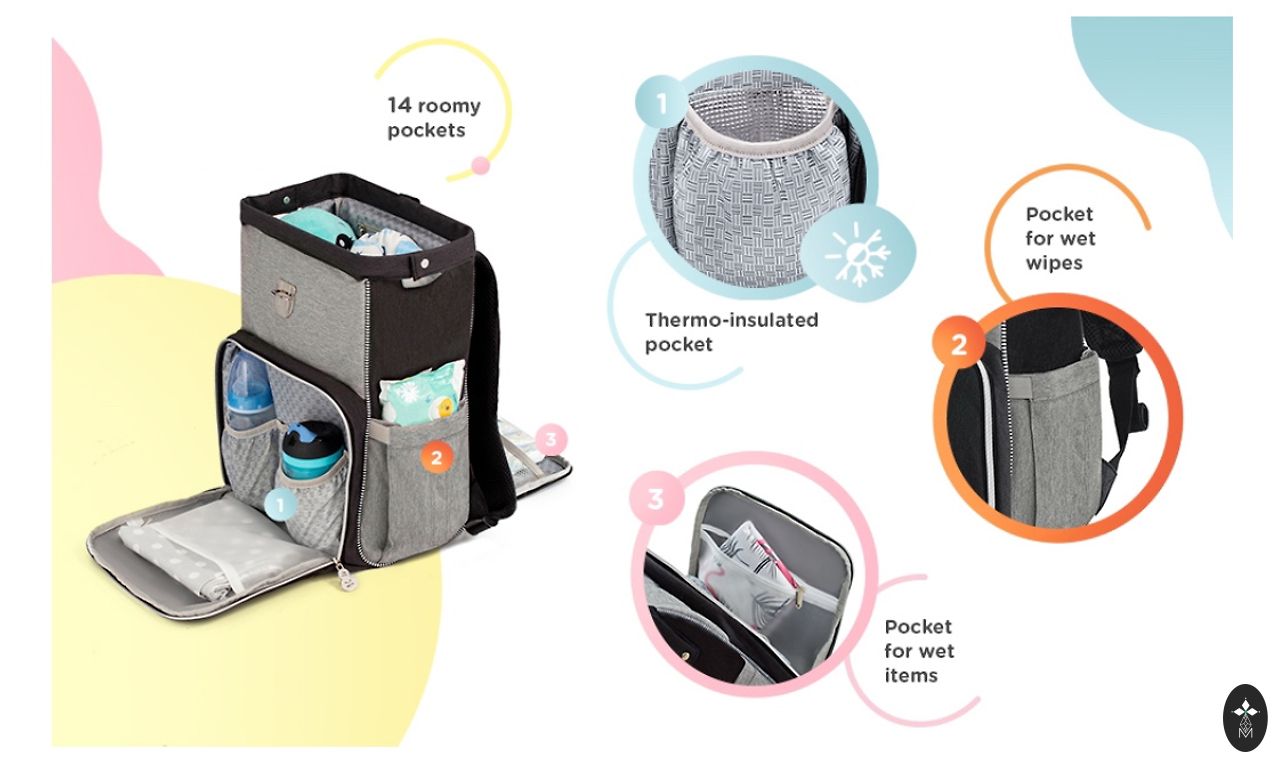 14 roomy pockets

1

2

3

1

Thermo-insulated pocket

Pocket for wet wipes

2

3

Pocket for wet items