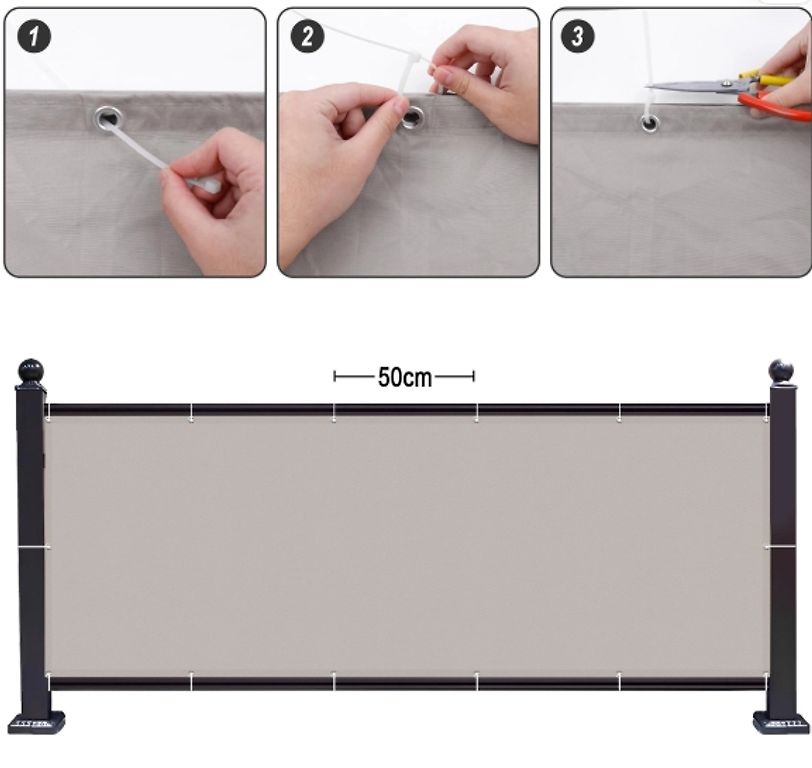 1

2

3

50cm