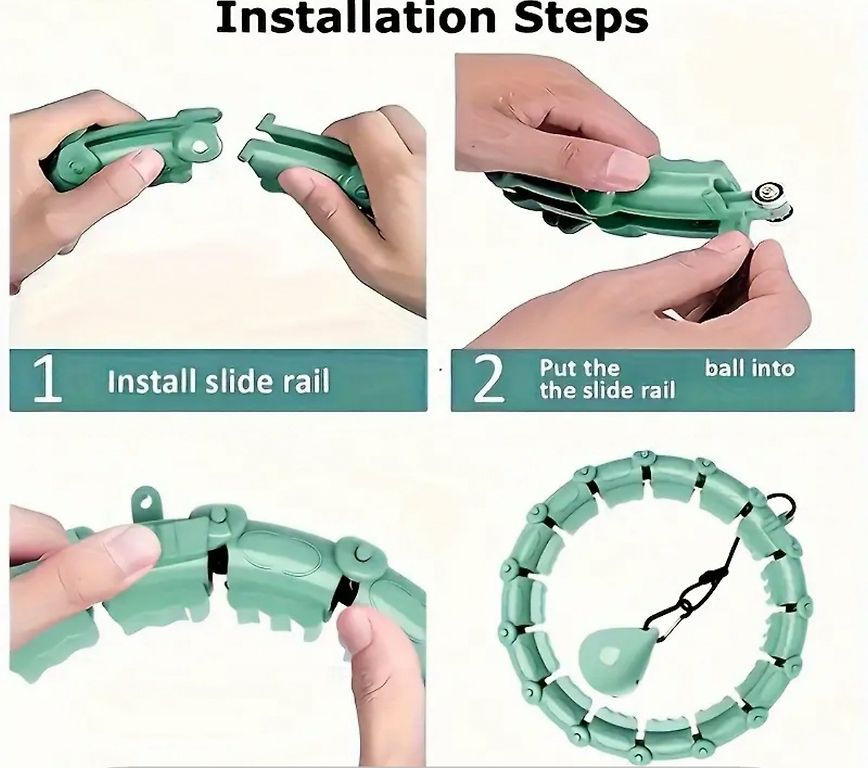 Installation Steps

1 Install slide rail

2 Put the ball into the slide rail