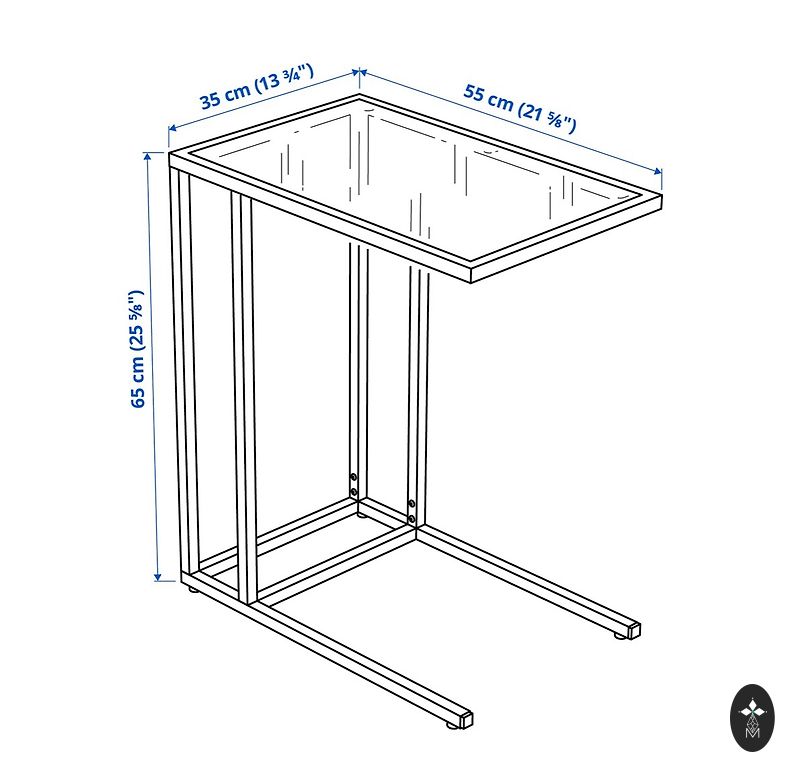 35 cm (13 ¾")

55 cm (21 ⅝")

65 cm (25 ⅝")