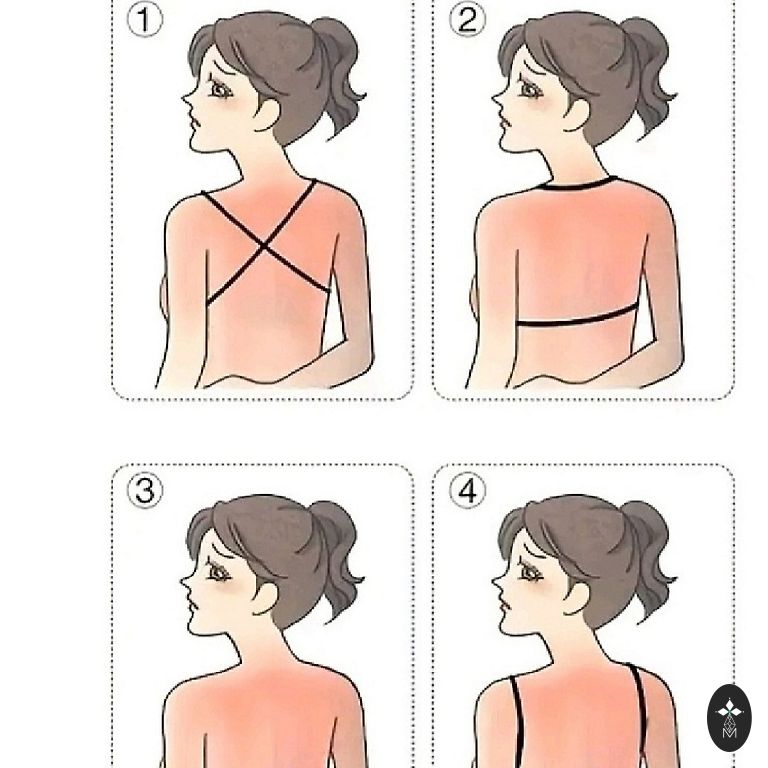 ①
②
③
④