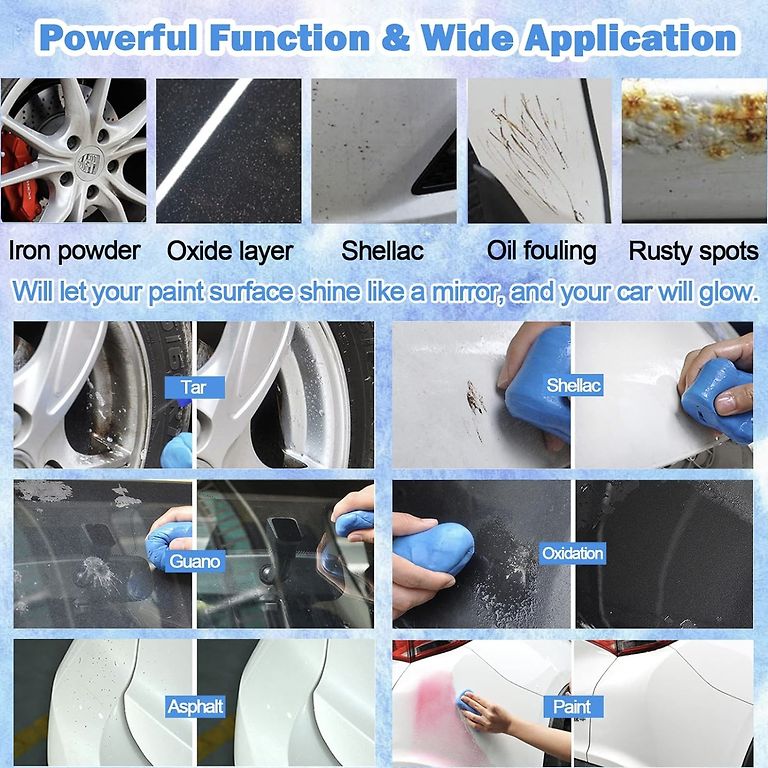 Powerful Function & Wide Application

Iron powder Oxide layer Shellac Oil fouling Rusty spots

Will let your paint surface shine like a mirror, and your car will glow.

Tar

Shellac

Guano

Oxidation

Asphalt

Paint