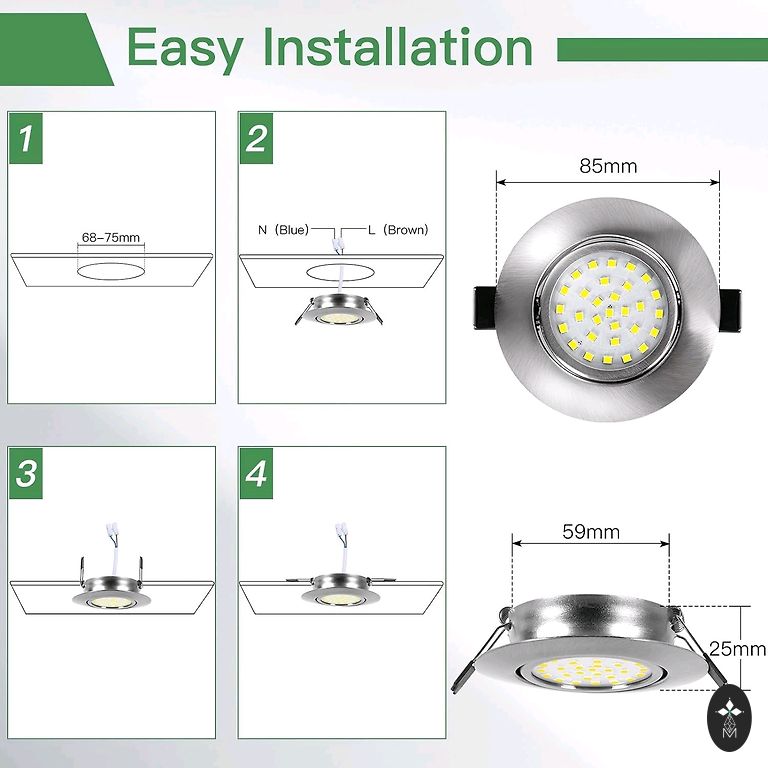 Easy Installation

1

68–75mm

2

N (Blue)

L (Brown)

85mm

3

4

59mm

25mm