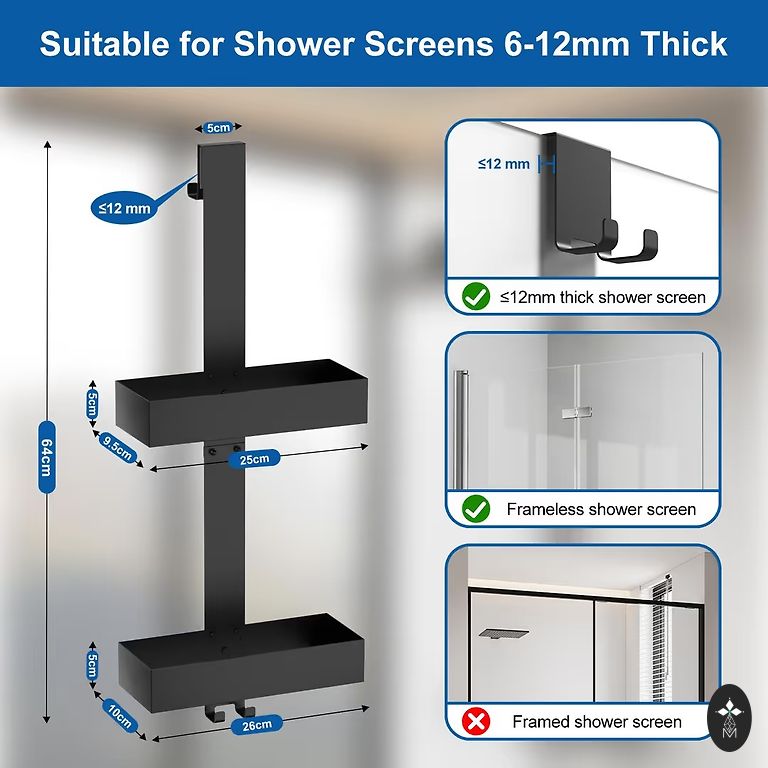 Suitable for Shower Screens 6-12mm Thick

5cm

≤12 mm

64cm

5cm

9.5cm

25cm

5cm

10cm

26cm

≤12 mm

≤12mm thick shower screen

Frameless shower screen

Framed shower screen