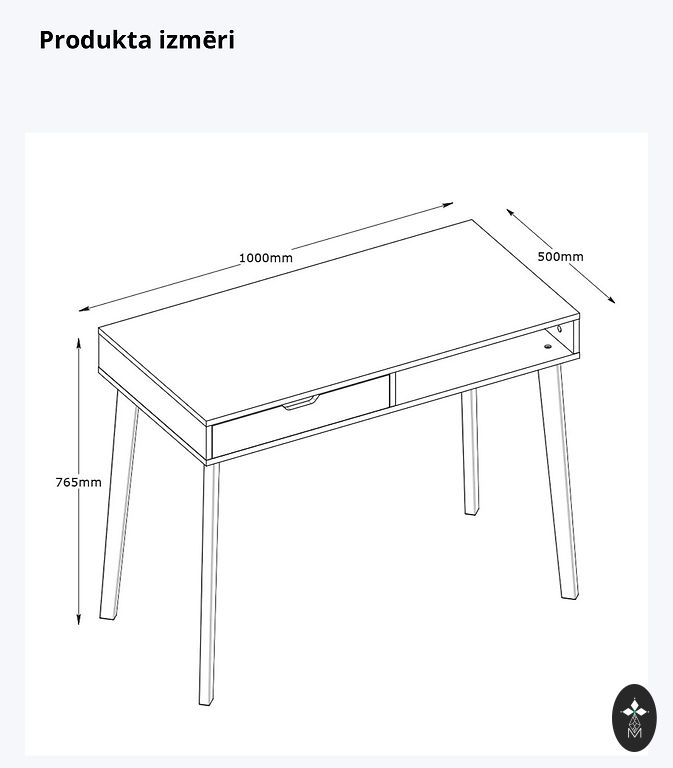 Produkta izmēri

1000mm

500mm

765mm