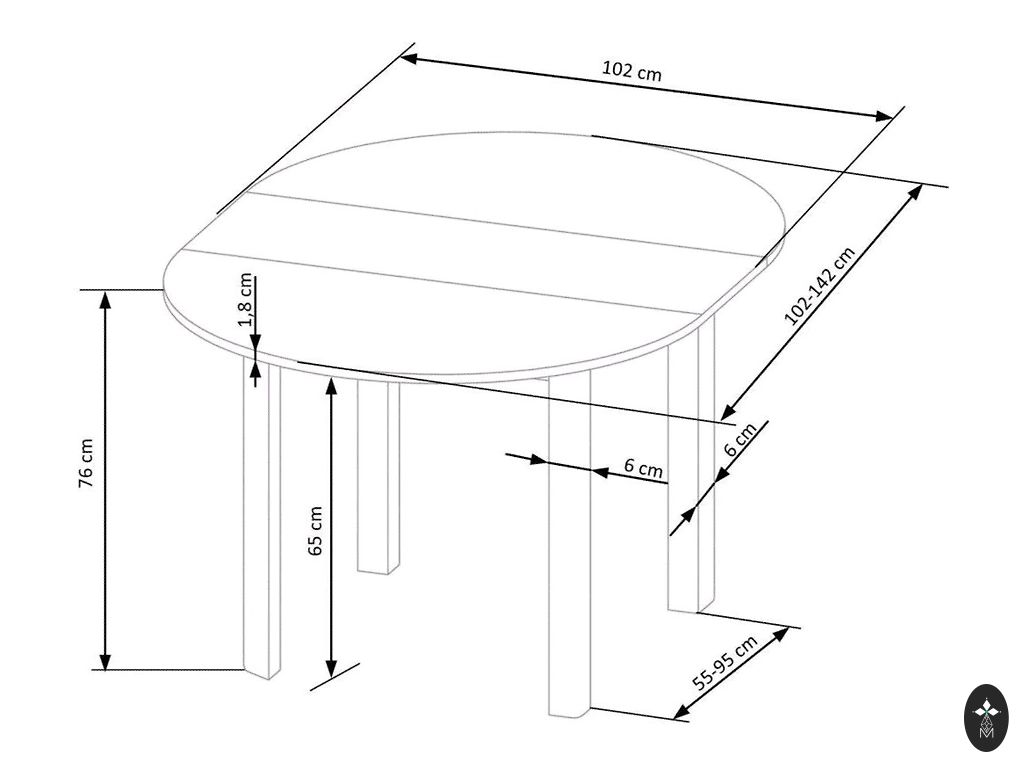 102 cm

102-142 cm

1,8 cm

76 cm

65 cm

6 cm

6 cm

55-95 cm