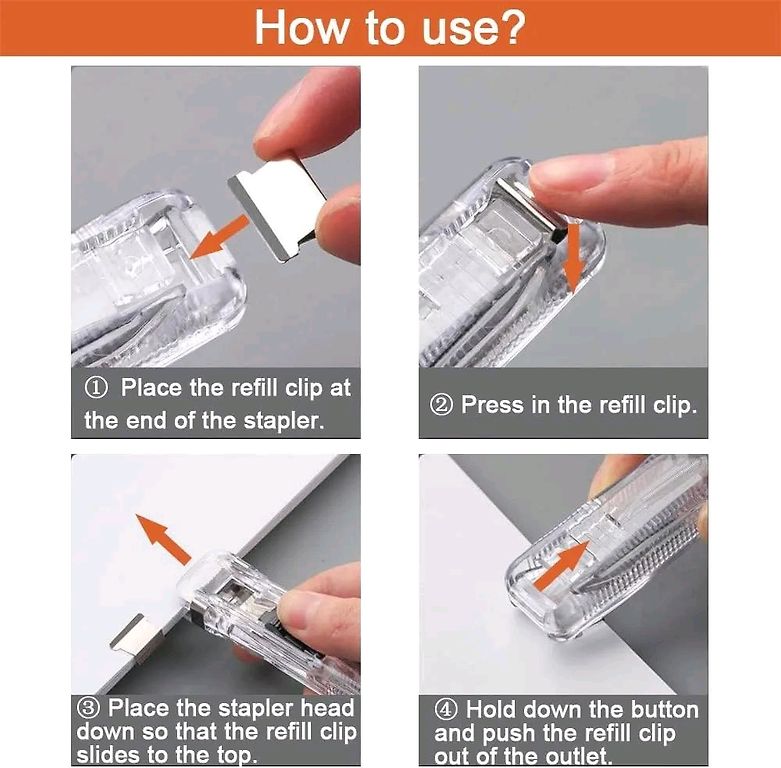 How to use?

① Place the refill clip at the end of the stapler.

② Press in the refill clip.

③ Place the stapler head down so that the refill clip slides to the top.

④ Hold down the button and push the refill clip out of the outlet.