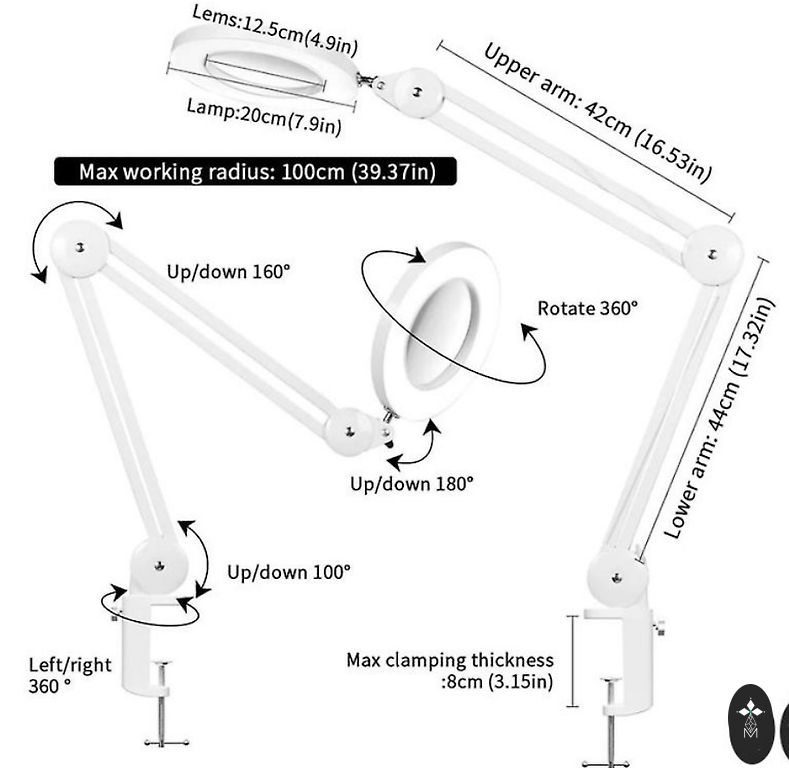 Lems:12.5cm(4.9in)

Lamp:20cm(7.9in)

Upper arm: 42cm (16.53in)

Max working radius: 100cm (39.37in)

Up/down 160°

Rotate 360°

Lower arm: 44cm (17.32in)

Up/down 180°

Up/down 100°

Left/right 360 °

Max clamping thickness :8cm (3.15in)