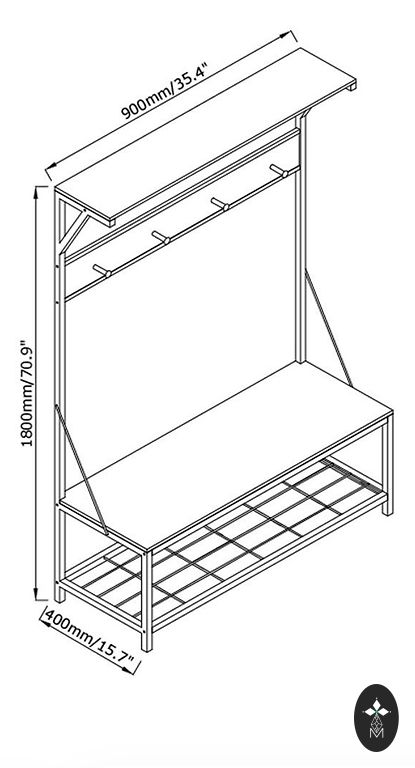 900mm/35.4"

1800mm/70.9"

400mm/15.7"