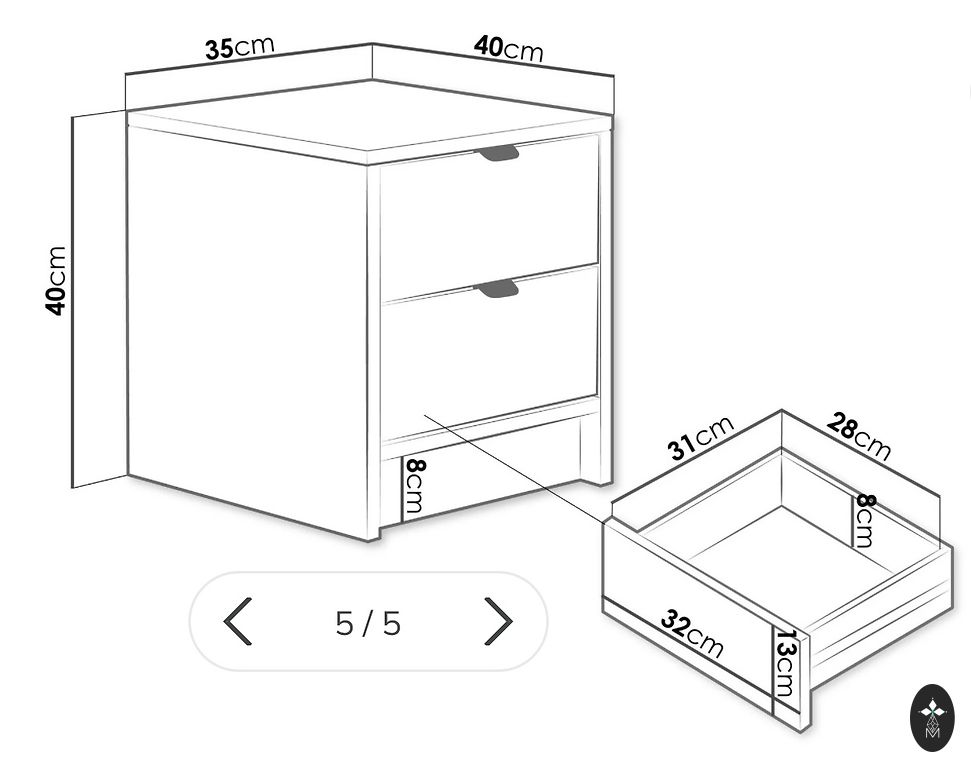 35cm
40cm
40cm
8cm
31cm
28cm
8cm
32cm
13cm
5 / 5