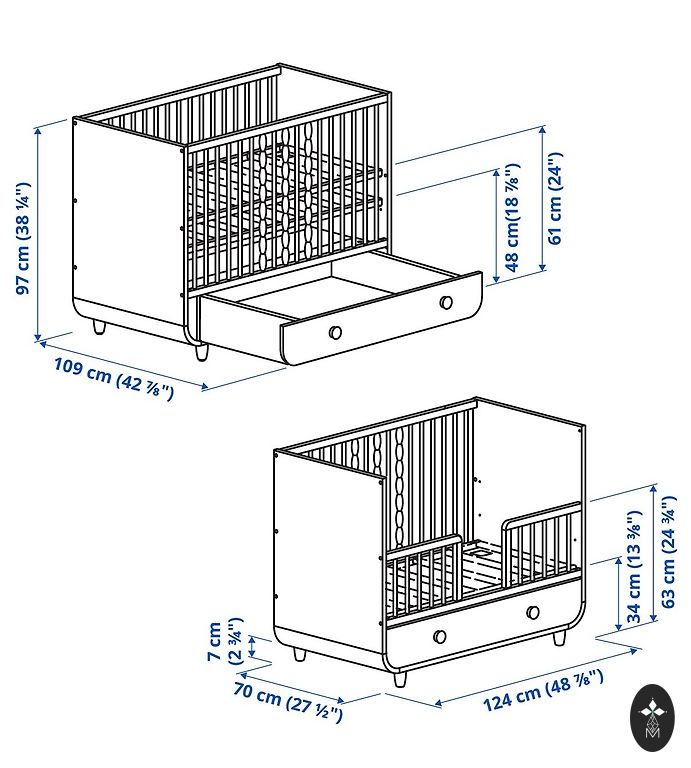 97 cm (38 ¼")

109 cm (42 ⅞")

48 cm(18 ⅞")

61 cm (24")

7 cm (2 ¾")

70 cm (27 ½")

124 cm (48 ⅞")

34 cm (13 ⅜")

63 cm (24 ¾")