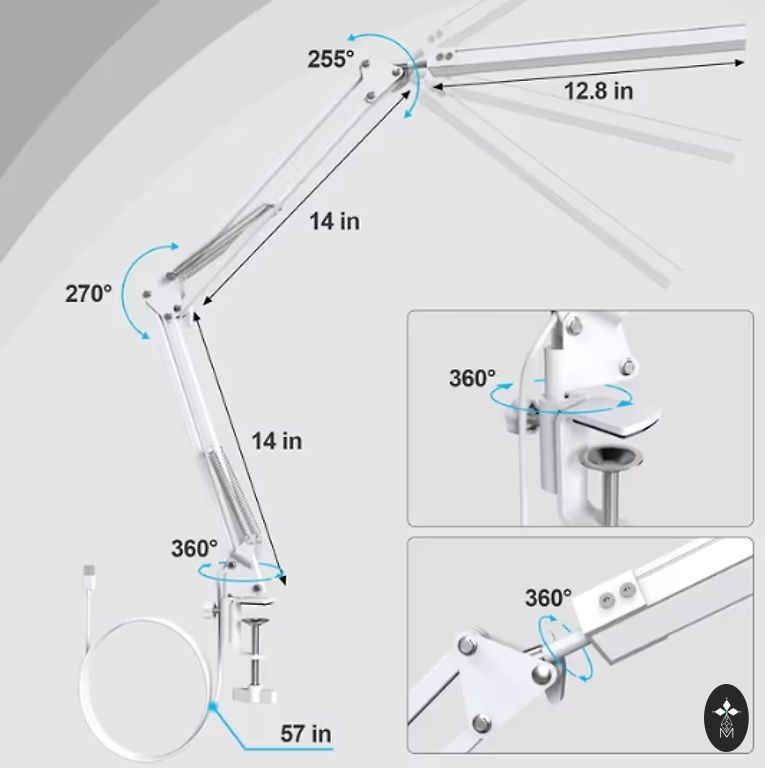 255°

12.8 in

14 in

270°

14 in

360°

57 in

360°

360°