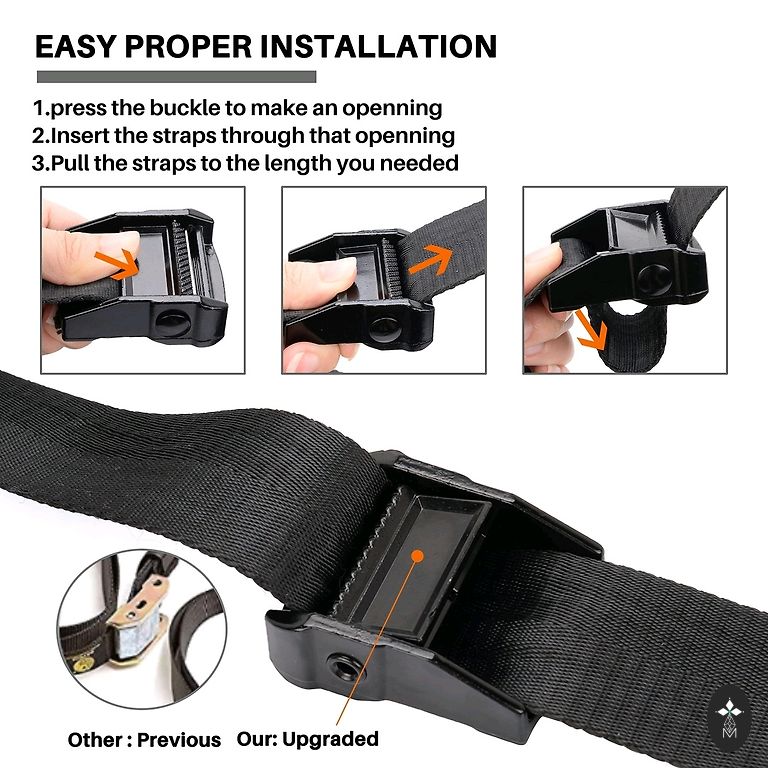 EASY PROPER INSTALLATION

1.press the buckle to make an openning
2.Insert the straps through that openning
3.Pull the straps to the length you needed

Other : Previous

Our: Upgraded