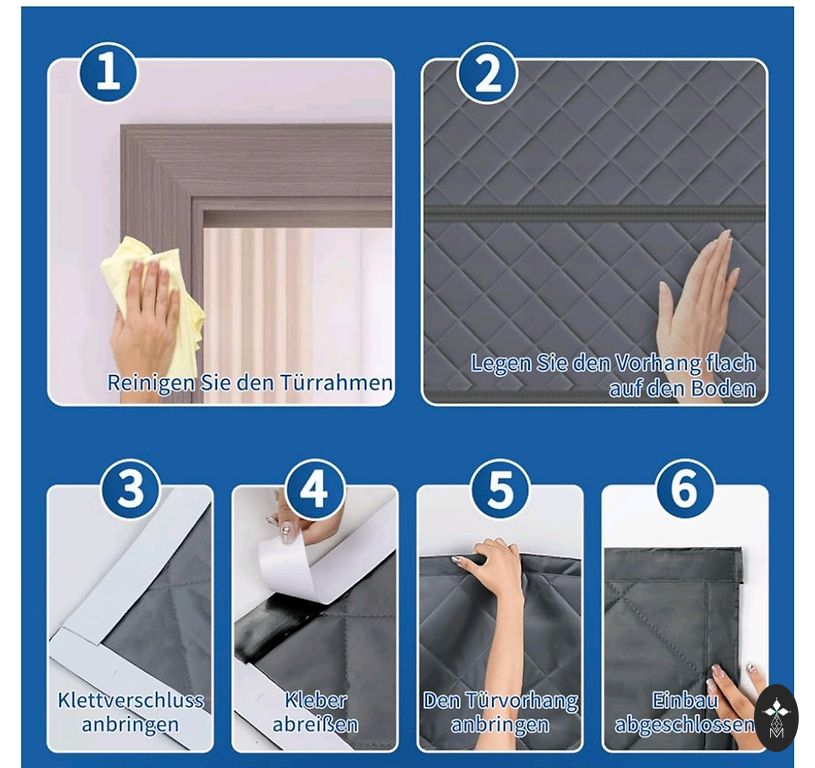 1
Reinigen Sie den Türrahmen

2
Legen Sie den Vorhang flach auf den Boden

3
Klettverschluss anbringen

4
Kleber abreißen

5
Den Türvorhang anbringen

6
Einbau abgeschlossen