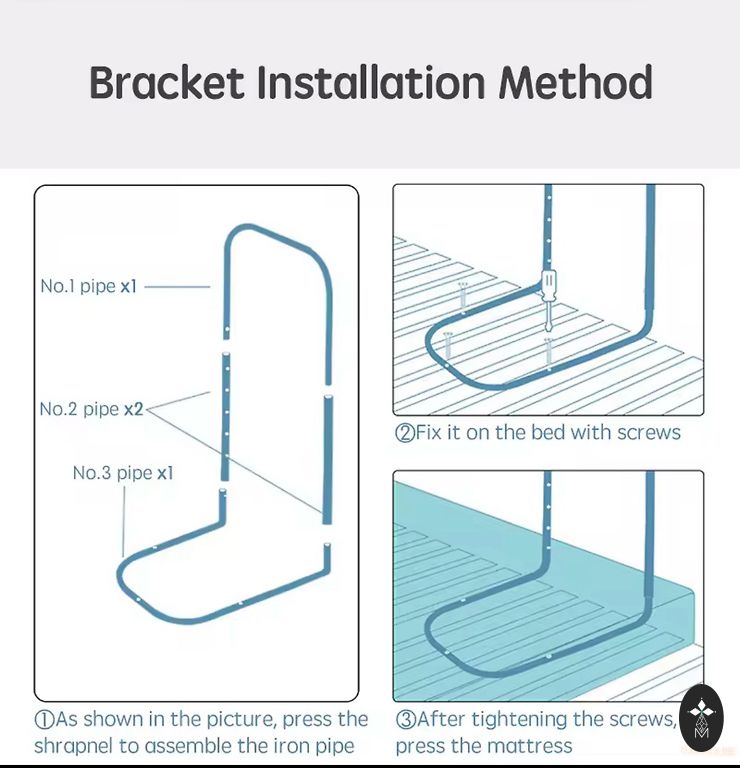 Bracket Installation Method

No.1 pipe x1

No.2 pipe x2

No.3 pipe x1

①As shown in the picture, press the shrapnel to assemble the iron pipe

②Fix it on the bed with screws

③After tightening the screws, press the mattress