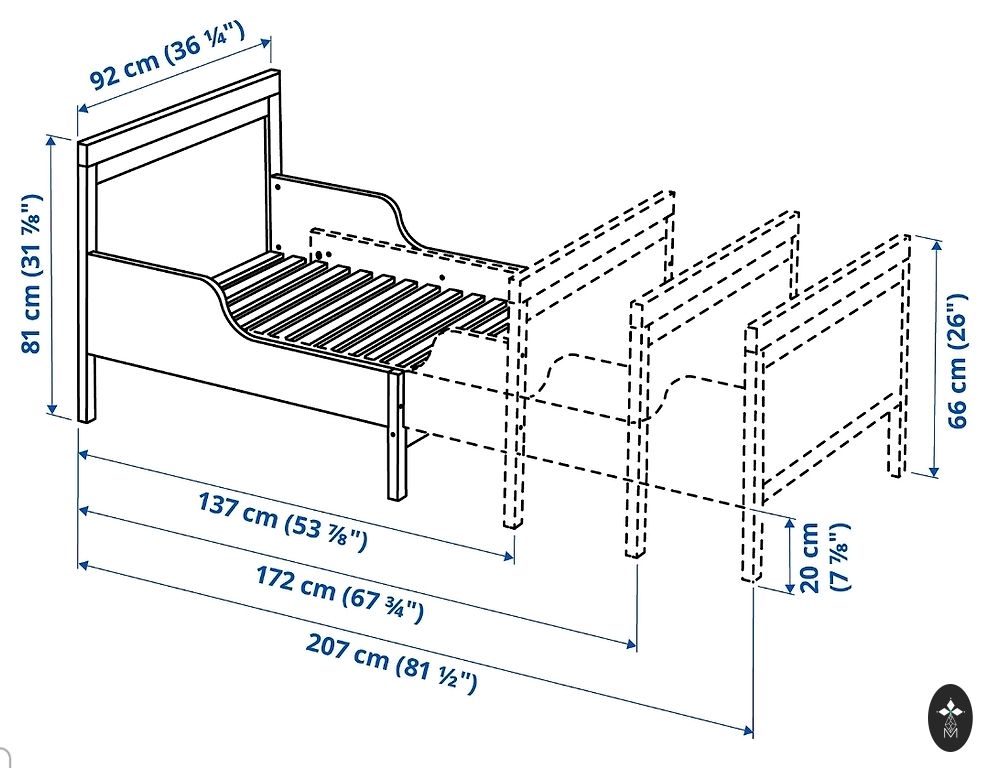 92 cm (36 ¼")

81 cm (31 ⅞")

66 cm (26")

137 cm (53 ⅞")

20 cm (7 ⅞")

172 cm (67 ¾")

207 cm (81 ½")